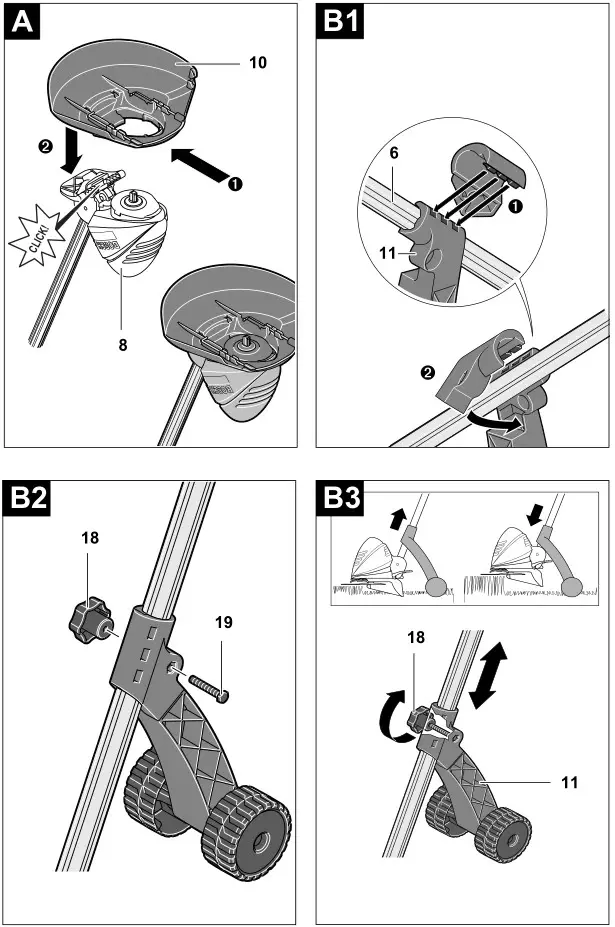 A

10

❷

❶

CLICK!

8

B1

6

❶

11

❷

B2

18

19

B3

18

11