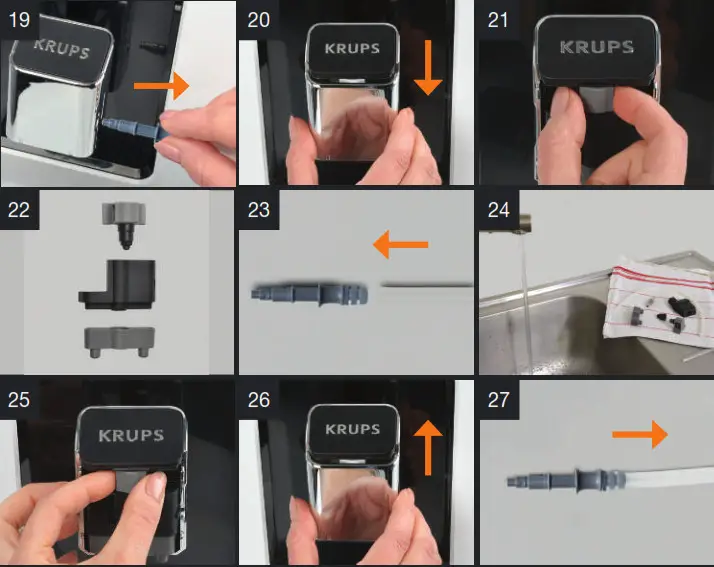 19

KRUPS

20

KRUPS

21

KRUPS

22

23

24

25

KRUPS

26

KRUPS

27