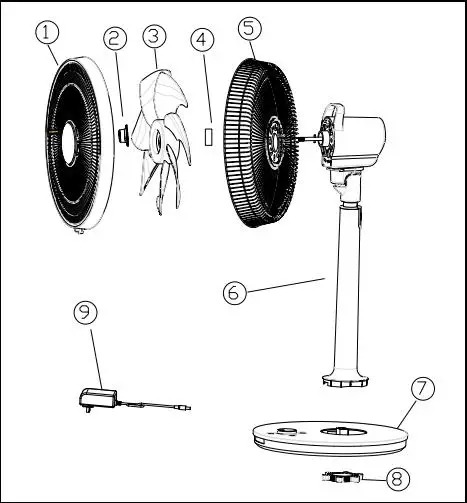 1
2
3
4
5
6
9
7
8