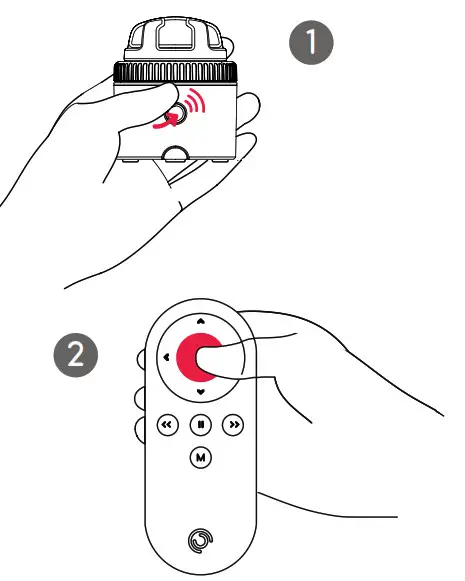 1

2

M