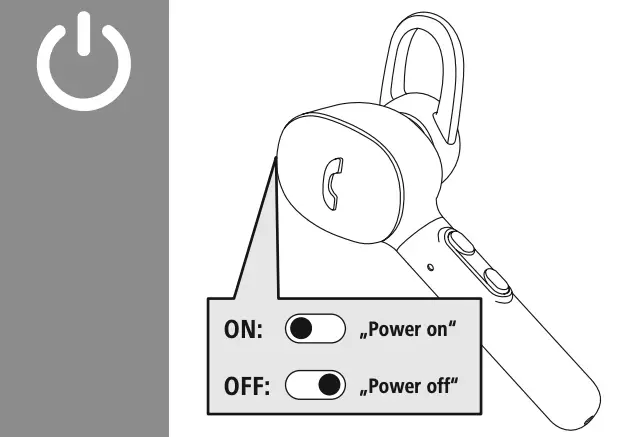 ON: „Power on“

OFF: „Power off“