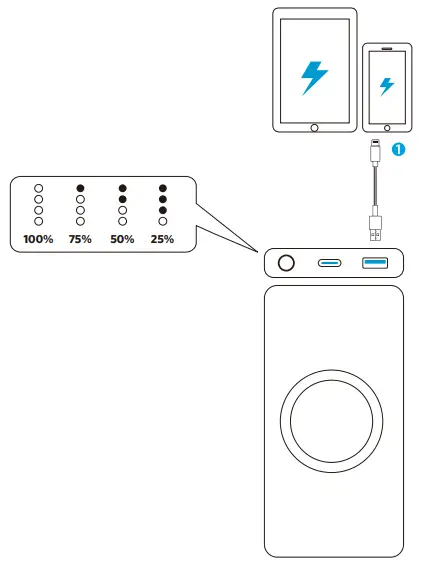 1

100% 75% 50% 25%