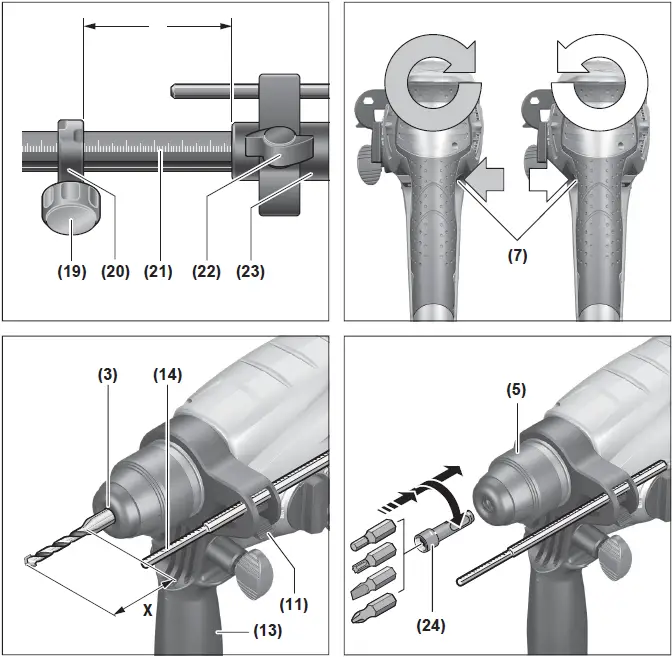 (19) (20) (21) (22) (23)

(7)

(3) (14)

X

(11)

(13)

(5)

(24)