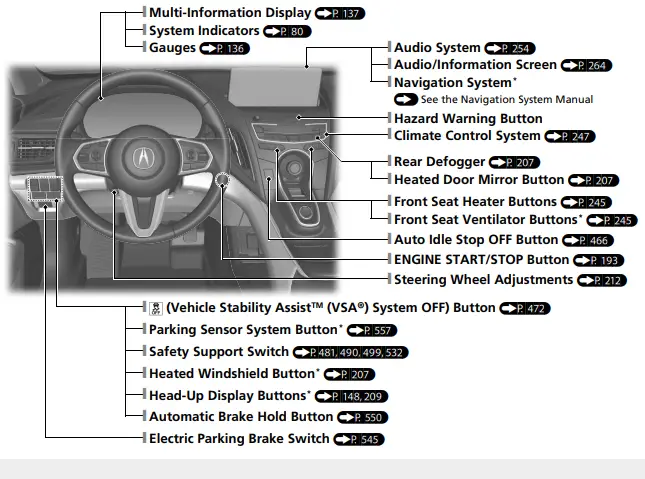 Multi-Information Display P. 137
System Indicators P. 80
Gauges P. 136

Audio System P. 254
Audio/Information Screen P. 264
Navigation System*
See the Navigation System Manual
Hazard Warning Button
Climate Control System P. 247
Rear Defogger P. 207
Heated Door Mirror Button P. 207
Front Seat Heater Buttons P. 245
Front Seat Ventilator Buttons* P. 245
Auto Idle Stop OFF Button P. 466
ENGINE START/STOP Button P. 193
Steering Wheel Adjustments P. 212

(Vehicle Stability Assist™ (VSA®) System OFF) Button P. 472
Parking Sensor System Button* P. 557
Safety Support Switch P. 481, 490, 499, 532
Heated Windshield Button* P. 207
Head-Up Display Buttons* P. 148, 209
Automatic Brake Hold Button P. 550
Electric Parking Brake Switch P. 545