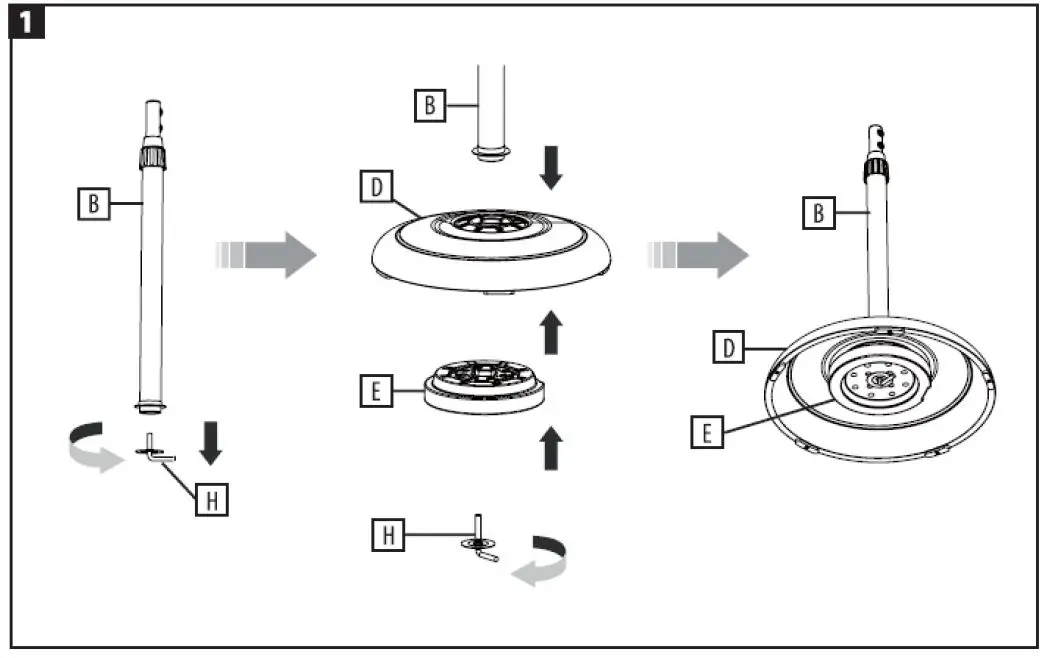 1

B

H

B

D

E

H

B

D

E