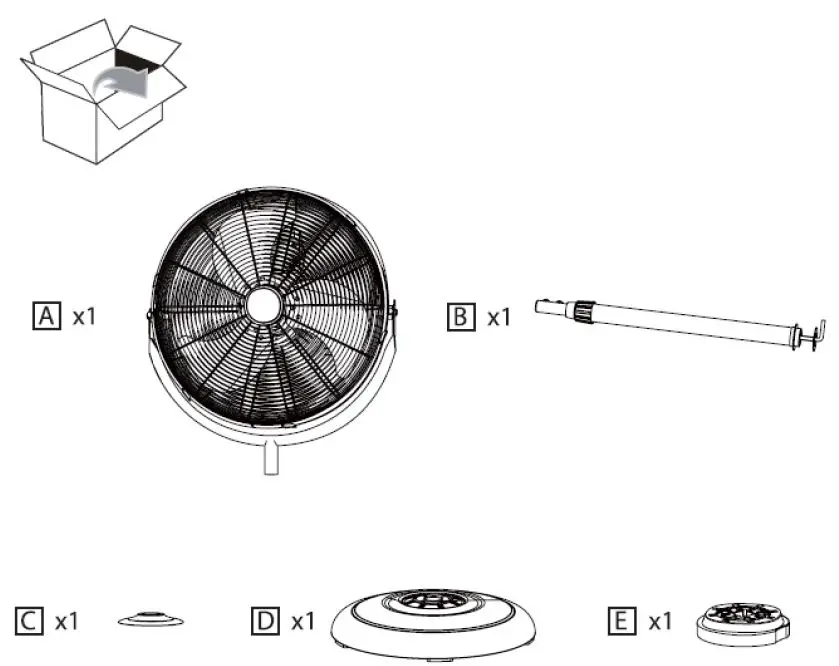 A x1

B x1

C x1

D x1

E x1