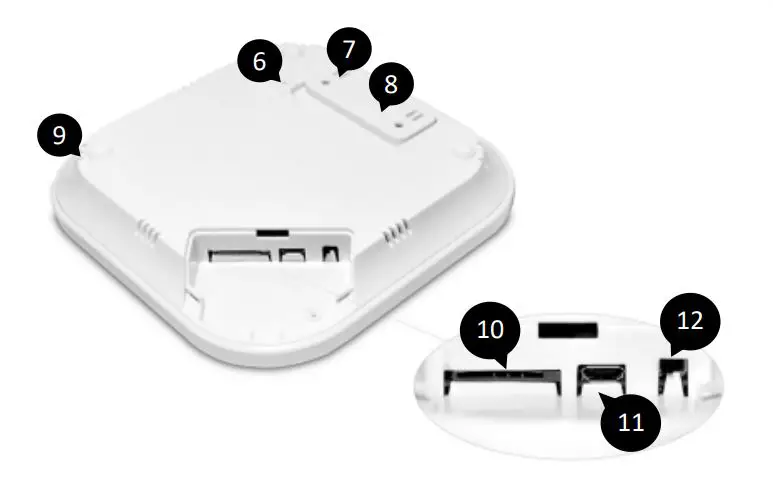 6
7
8
9
10
12
11