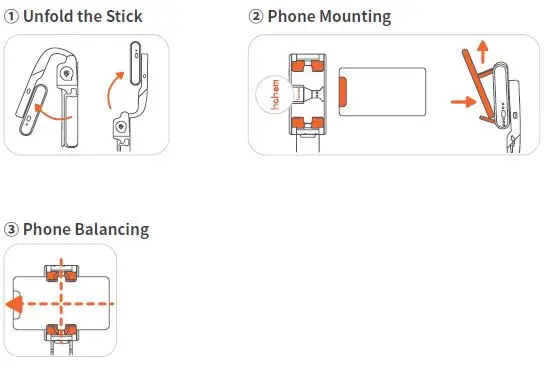 ① Unfold the Stick

② Phone Mounting

hohem

③ Phone Balancing