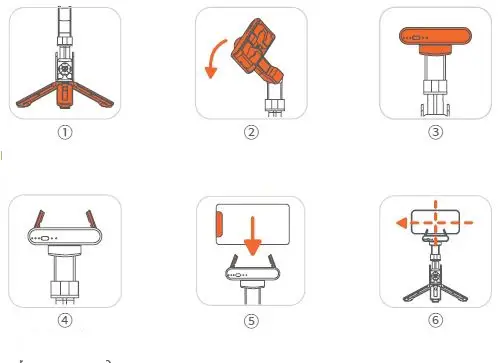 ①

②

③

④

⑤

⑥