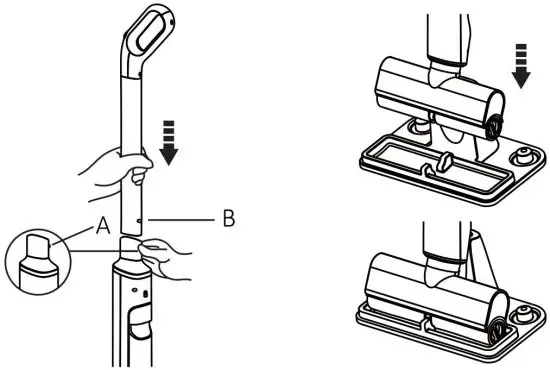 A

B