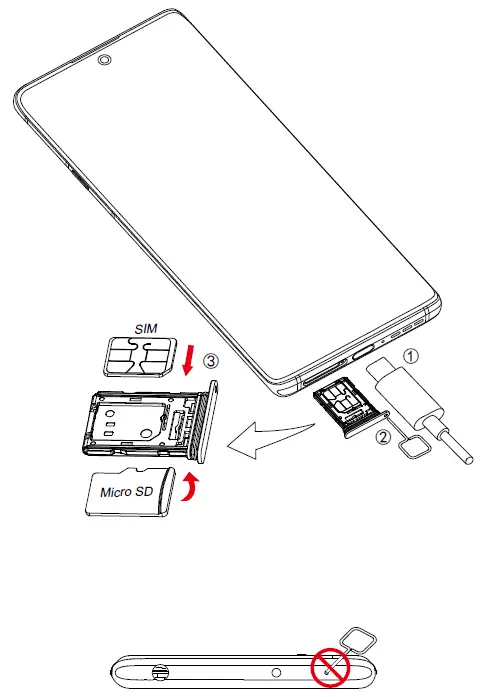 SIM
③
①
②
Micro SD