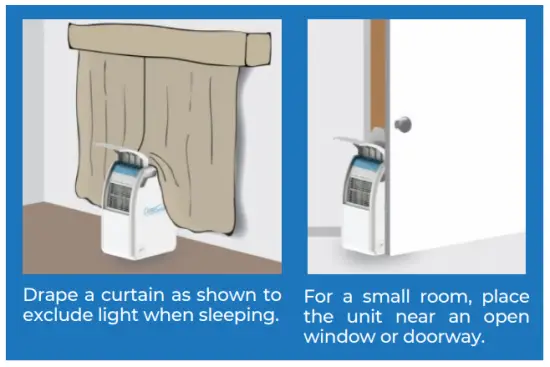 Drape a curtain as shown to exclude light when sleeping.

For a small room, place the unit near an open window or doorway.