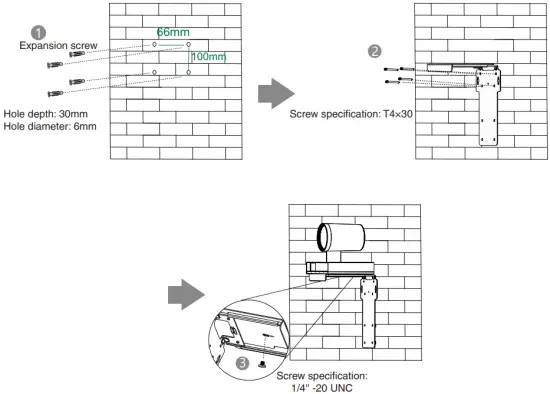 1
Expansion screw
66mm
100mm
Hole depth: 30mm
Hole diameter: 6mm

2
Screw specification: T4×30

3
Screw specification:
1/4" -20 UNC