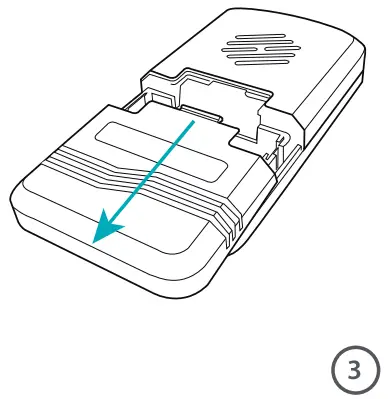 3