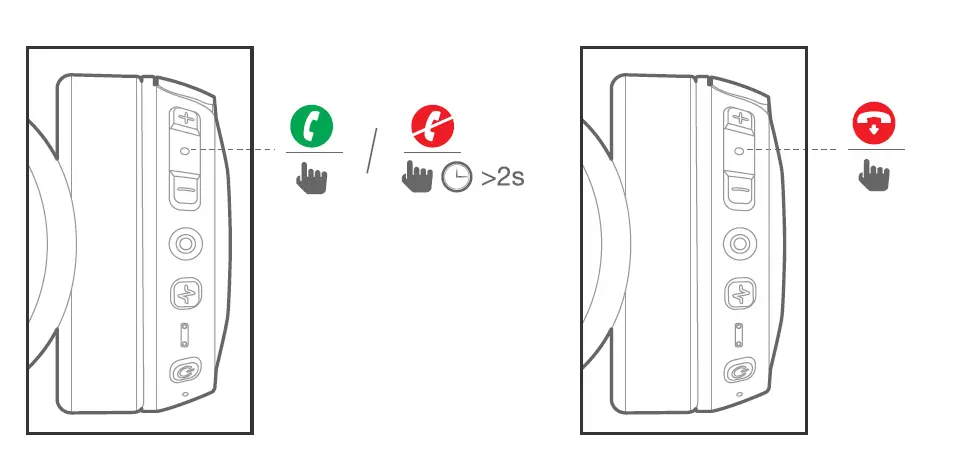 /

>2s