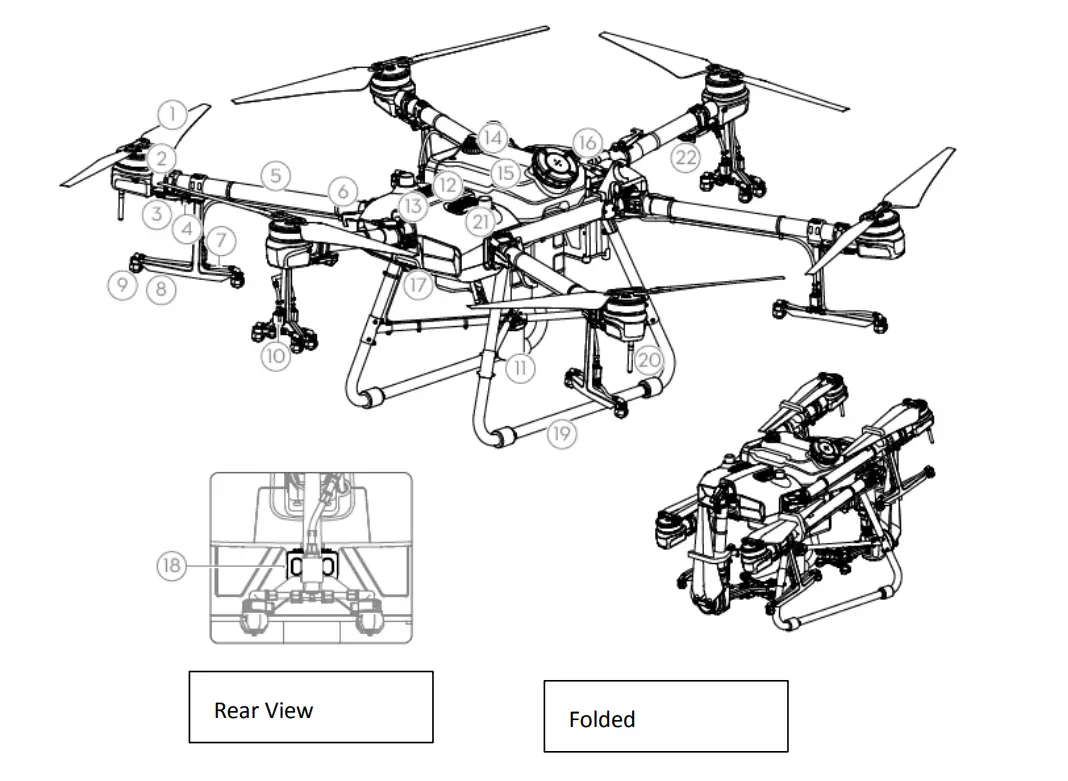 1
2
3
4
5
6
7
8
9
10
11
12
13
14
15
16
17
18
19
20
21
22

Rear View

Folded