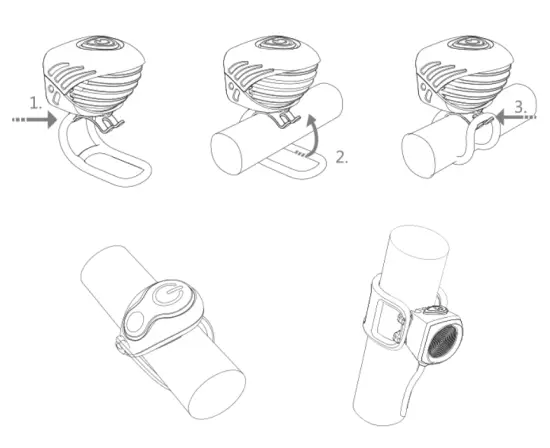 1.

2.

3.