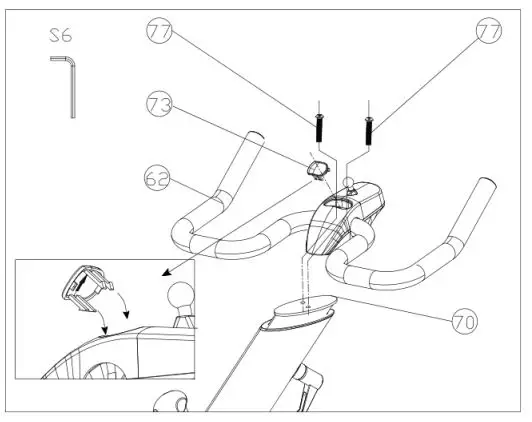 S6

77

77

73

62

70