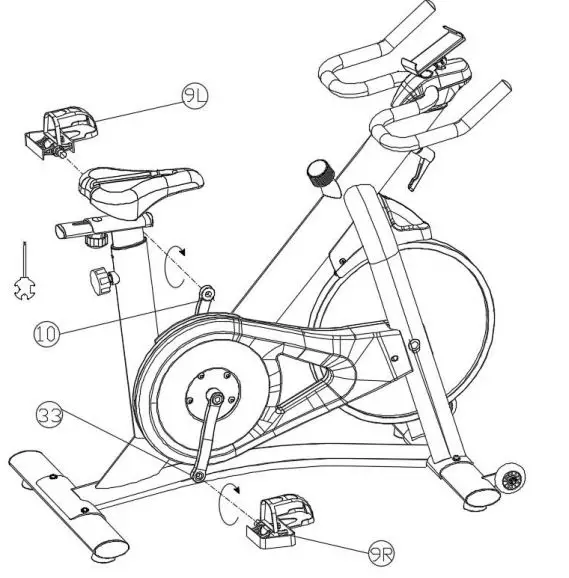 9L
10
33
9R