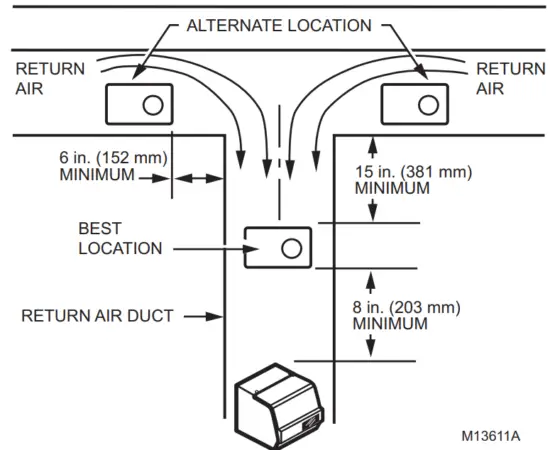 ALTERNATE LOCATION

RETURN AIR

RETURN AIR

6 in. (152 mm) MINIMUM

15 in. (381 mm) MINIMUM

BEST LOCATION

RETURN AIR DUCT

8 in. (203 mm) MINIMUM

M13611A