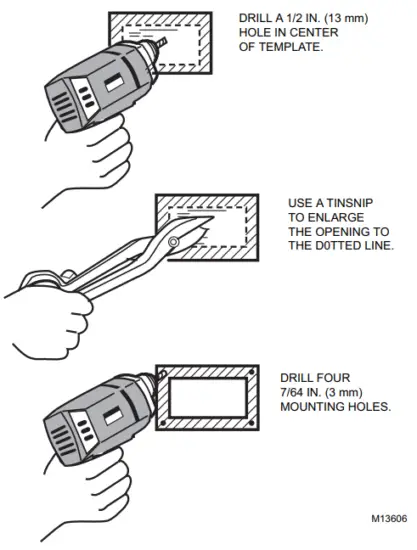 DRILL A 1/2 IN. (13 mm) HOLE IN CENTER OF TEMPLATE.

USE A TINSNIP TO ENLARGE THE OPENING TO THE D0TTED LINE.

DRILL FOUR 7/64 IN. (3 mm) MOUNTING HOLES.

M13606