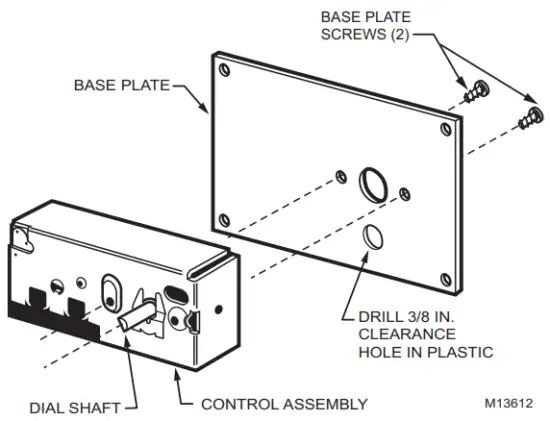 BASE PLATE
SCREWS (2)

BASE PLATE

DRILL 3/8 IN.
CLEARANCE
HOLE IN PLASTIC

DIAL SHAFT

CONTROL ASSEMBLY

M13612