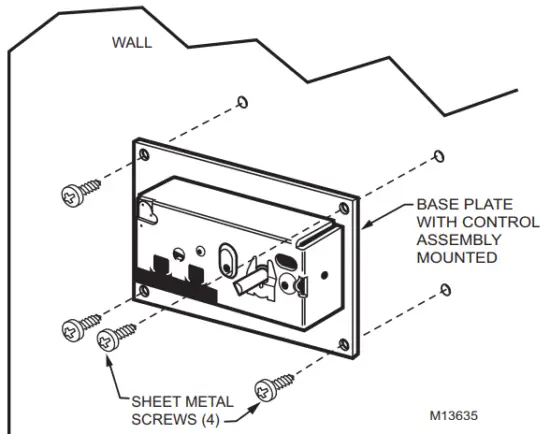 WALL

BASE PLATE WITH CONTROL ASSEMBLY MOUNTED

SHEET METAL SCREWS (4)

M13635