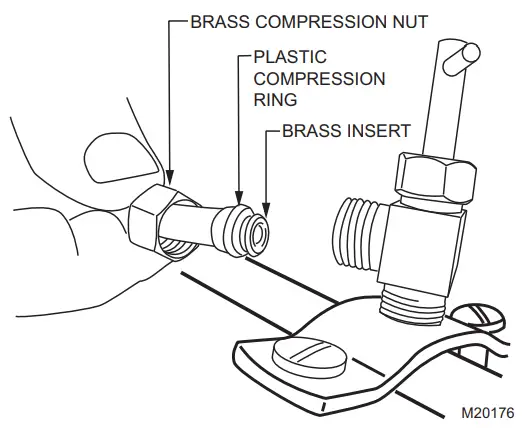 BRASS COMPRESSION NUT

PLASTIC COMPRESSION RING

BRASS INSERT

M20176