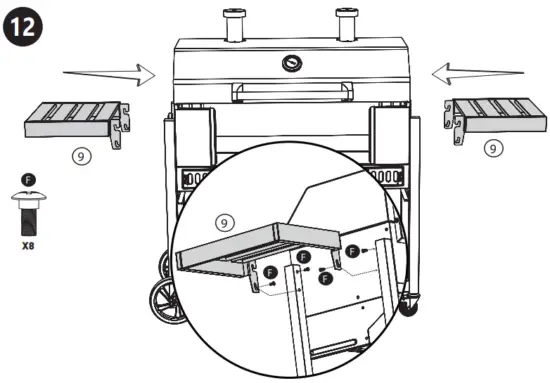 12

9

9

F

X8

9

F

F

F

F