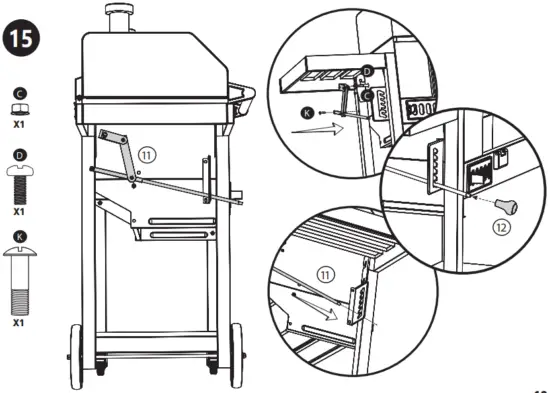 15

C
X1

D
X1

K
X1

11

D

C

K

12

11