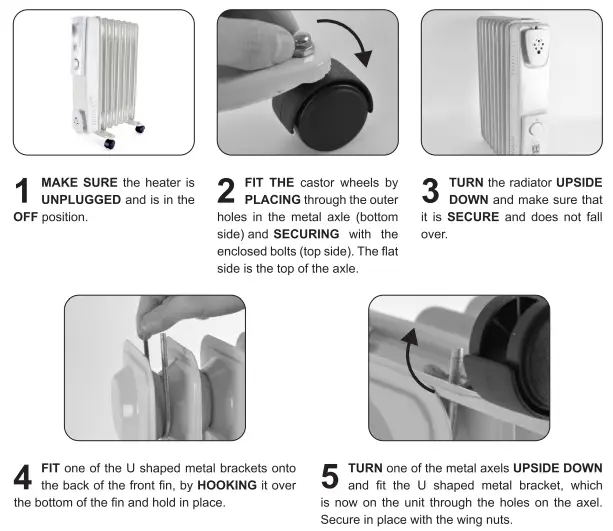 1 MAKE SURE the heater is UNPLUGGED and is in the OFF position.

2 FIT THE castor wheels by PLACING through the outer holes in the metal axle (bottom side) and SECURING with the enclosed bolts (top side). The flat side is the top of the axle.

3 TURN the radiator UPSIDE DOWN and make sure that it is SECURE and does not fall over.

4 FIT one of the U shaped metal brackets onto the back of the front fin, by HOOKING it over the bottom of the fin and hold in place.

5 TURN one of the metal axels UPSIDE DOWN and fit the U shaped metal bracket, which is now on the unit through the holes on the axel. Secure in place with the wing nuts.