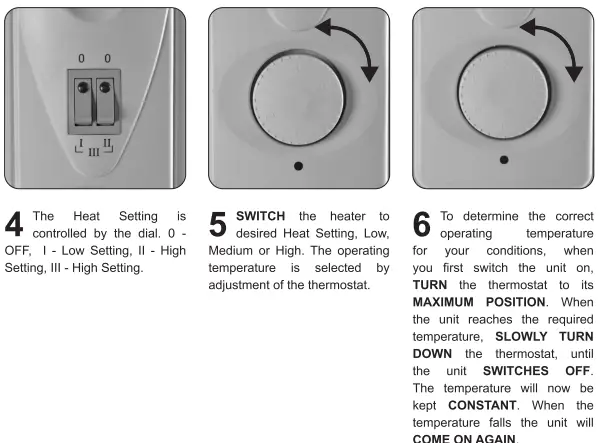 0 0

I II
III

4 The Heat Setting is controlled by the dial. 0 - OFF, I - Low Setting, II - High Setting, III - High Setting.

5 SWITCH the heater to desired Heat Setting, Low, Medium or High. The operating temperature is selected by adjustment of the thermostat.

6 To determine the correct operating temperature for your conditions, when you first switch the unit on, TURN the thermostat to its MAXIMUM POSITION. When the unit reaches the required temperature, SLOWLY TURN DOWN the thermostat, until the unit SWITCHES OFF. The temperature will now be kept CONSTANT. When the temperature falls the unit will COME ON AGAIN.