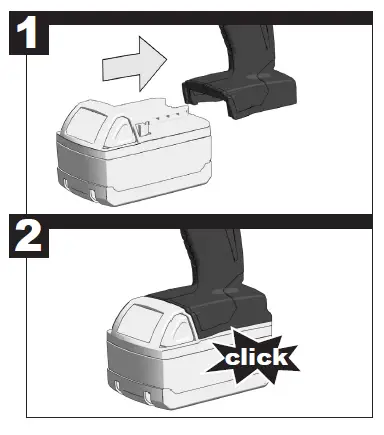 1

2

click