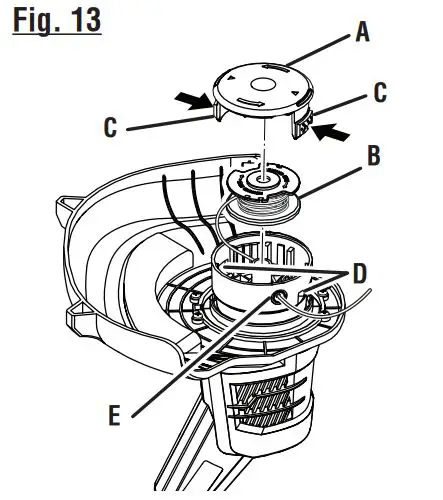 Fig. 13

A

C

C

B

D

E