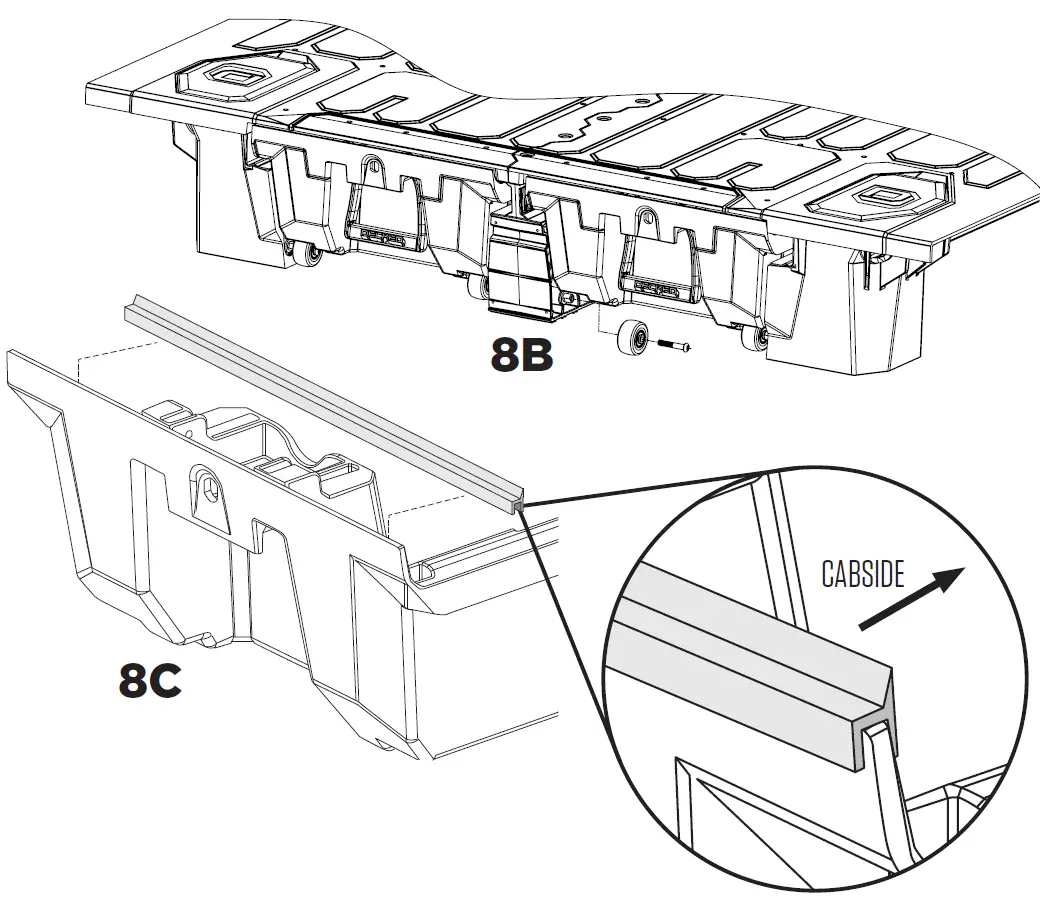 8B

8C

CABSIDE