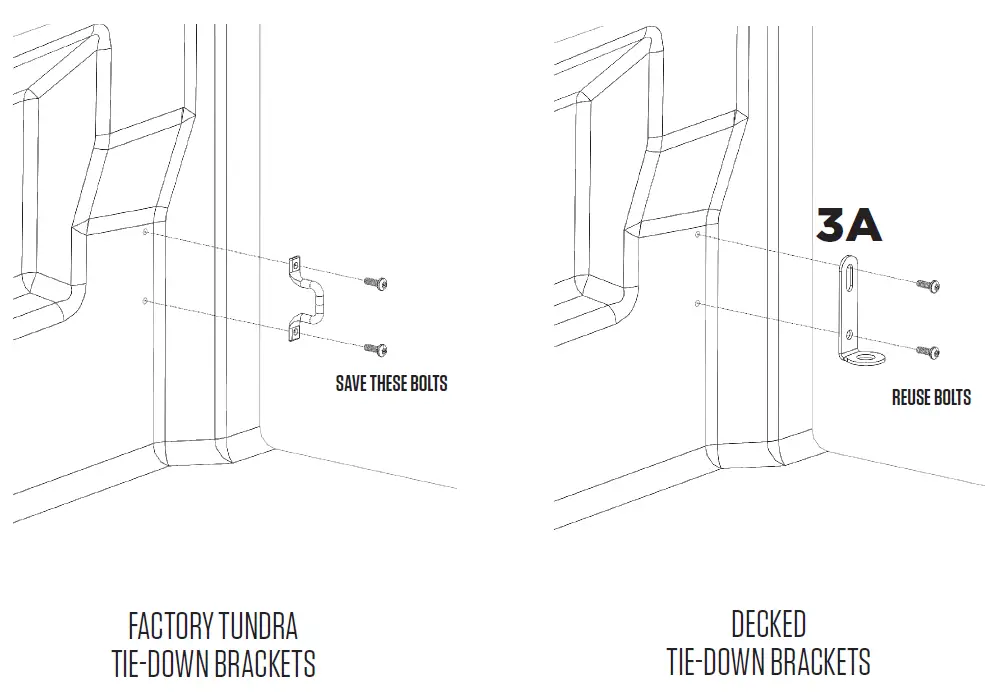 SAVE THESE BOLTS

FACTORY TUNDRA
TIE-DOWN BRACKETS

3A

REUSE BOLTS

DECKED
TIE-DOWN BRACKETS