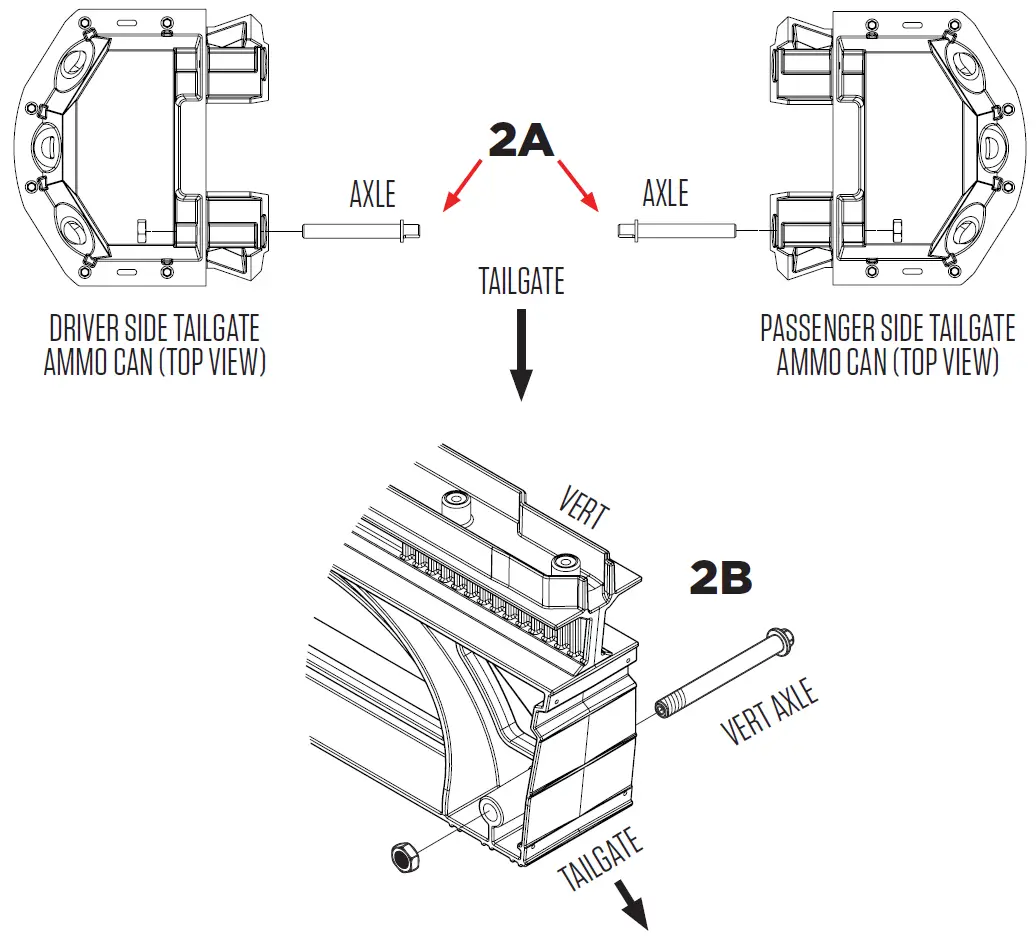 2A

AXLE

AXLE

TAILGATE

DRIVER SIDE TAILGATE AMMO CAN (TOP VIEW)

PASSENGER SIDE TAILGATE AMMO CAN (TOP VIEW)

VERT

2B

VERT AXLE

TAILGATE