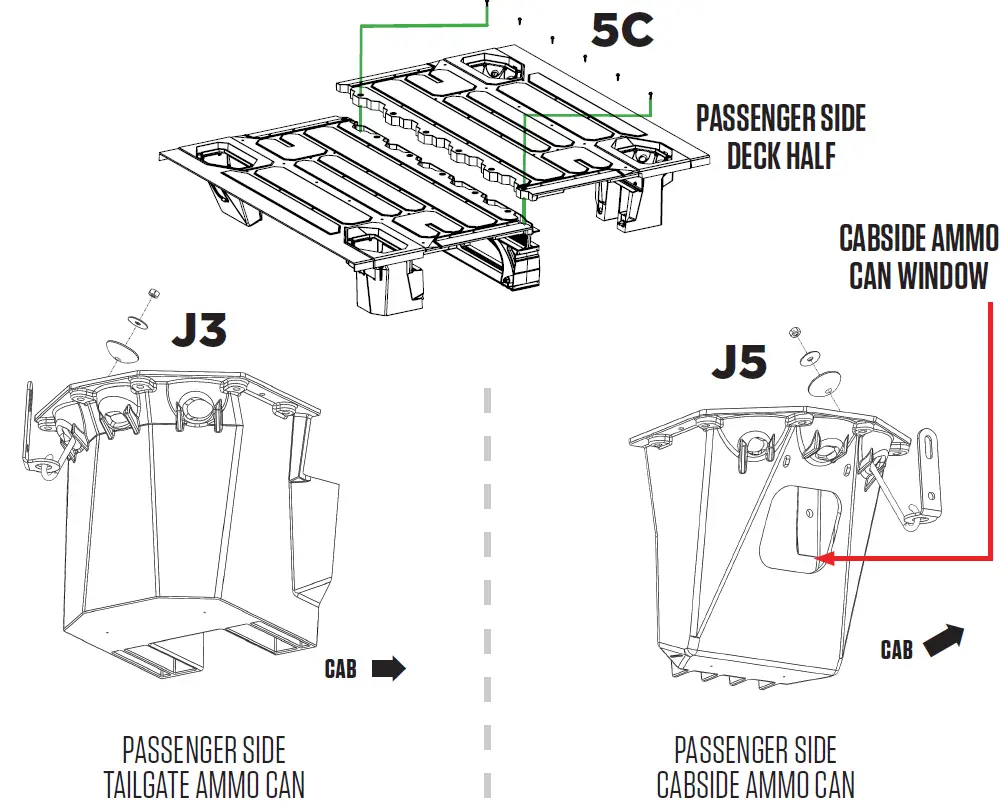 5C

PASSENGER SIDE DECK HALF

CABSIDE AMMO CAN WINDOW

J3

J5

CAB

CAB

PASSENGER SIDE TAILGATE AMMO CAN

PASSENGER SIDE CABSIDE AMMO CAN