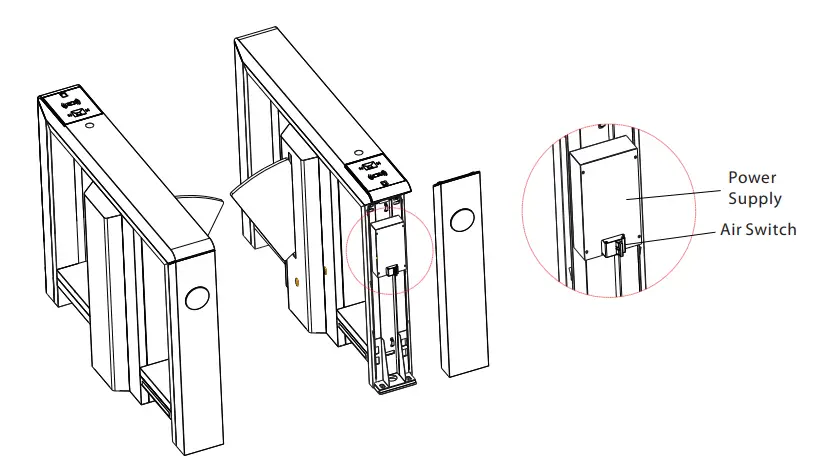 Power Supply
Air Switch