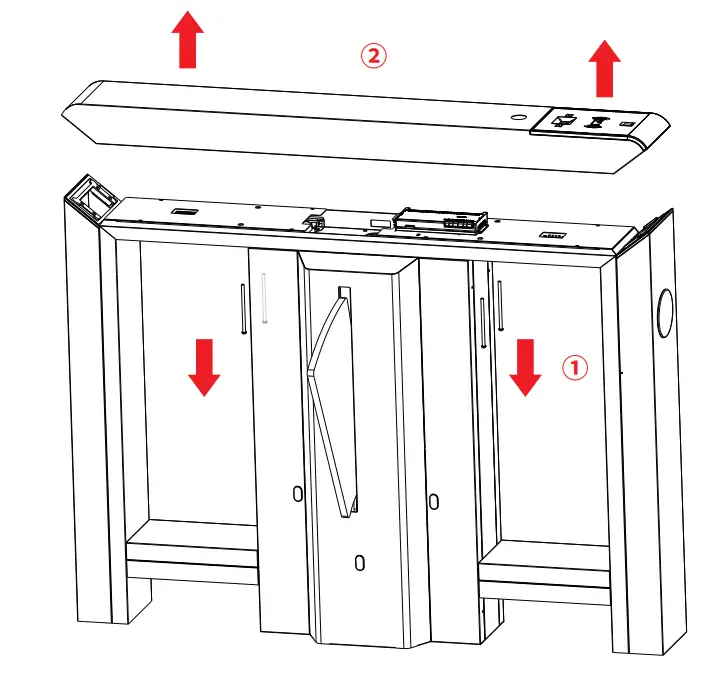 ②

①