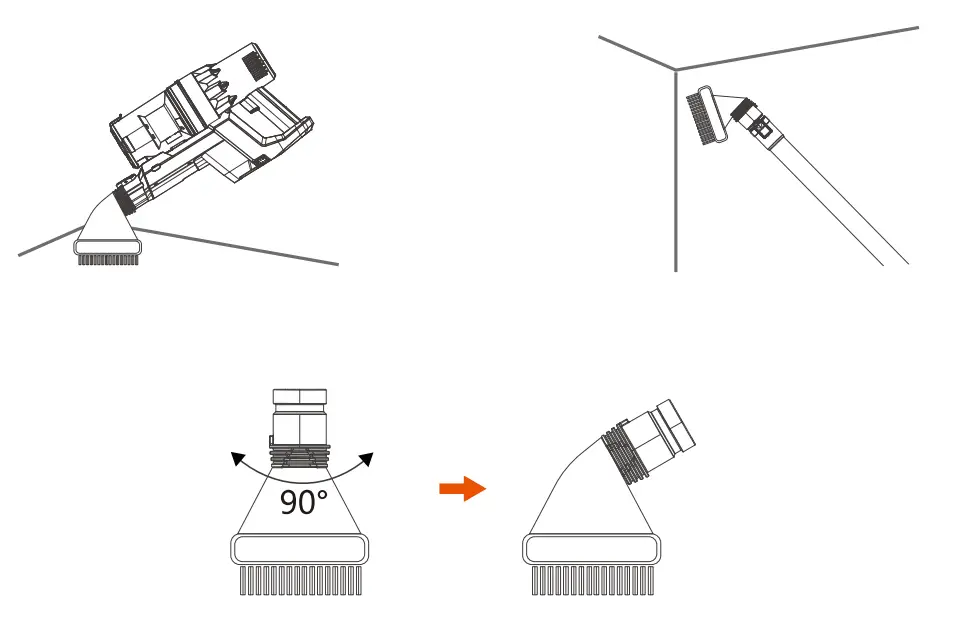 90°