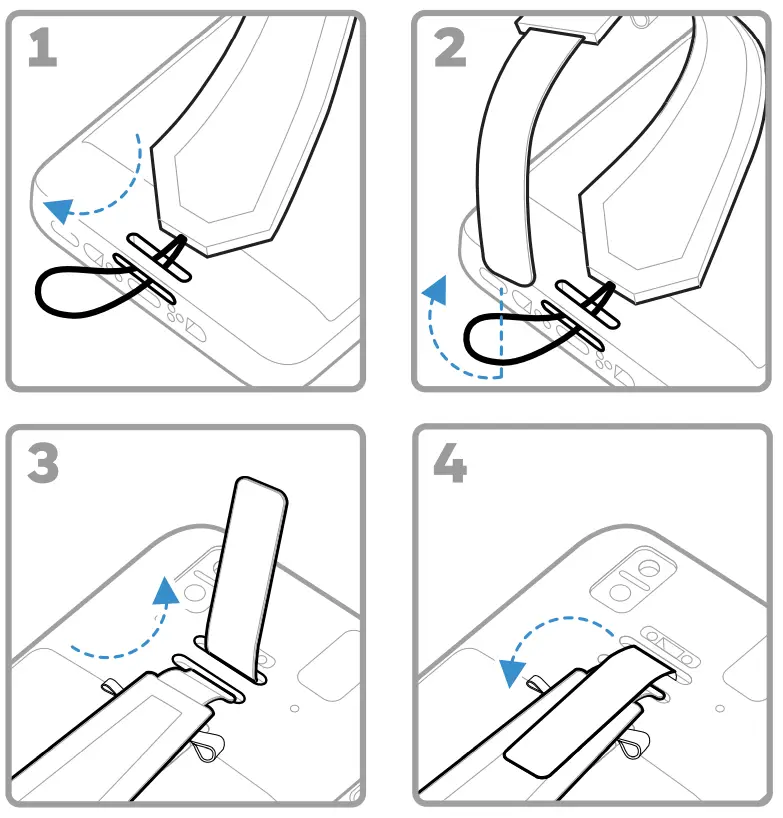 1

2

3

4