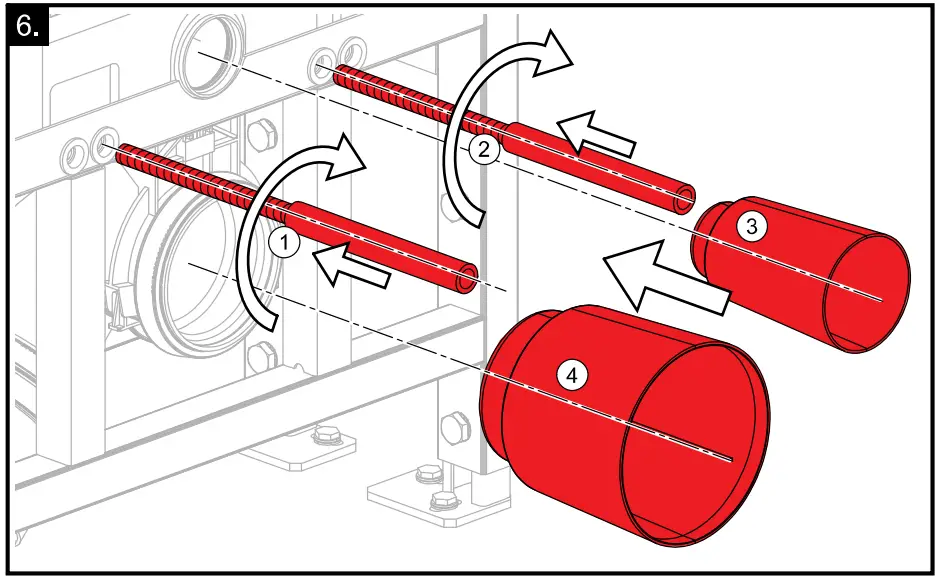 6.

2

1

3

4