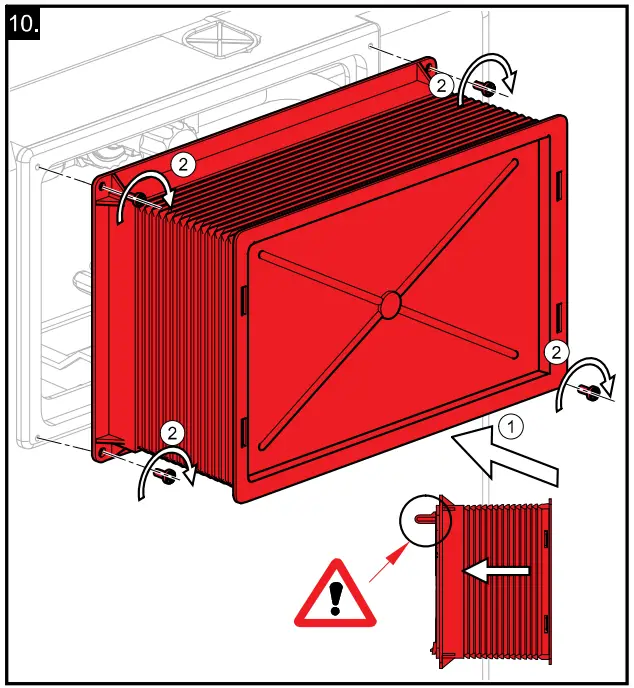 10.

2

2

2

2

1