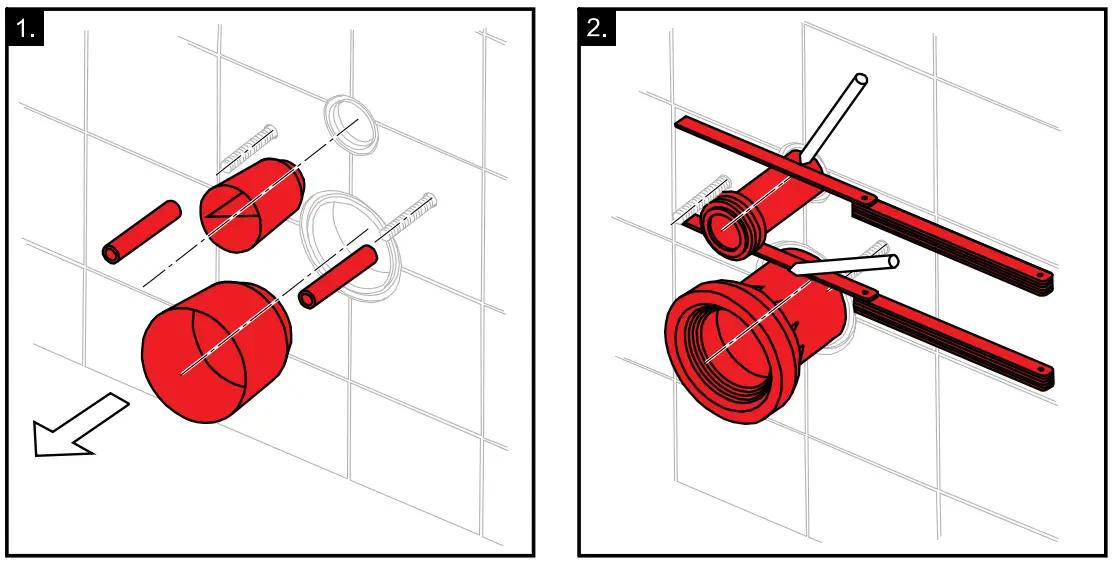 1.

2.