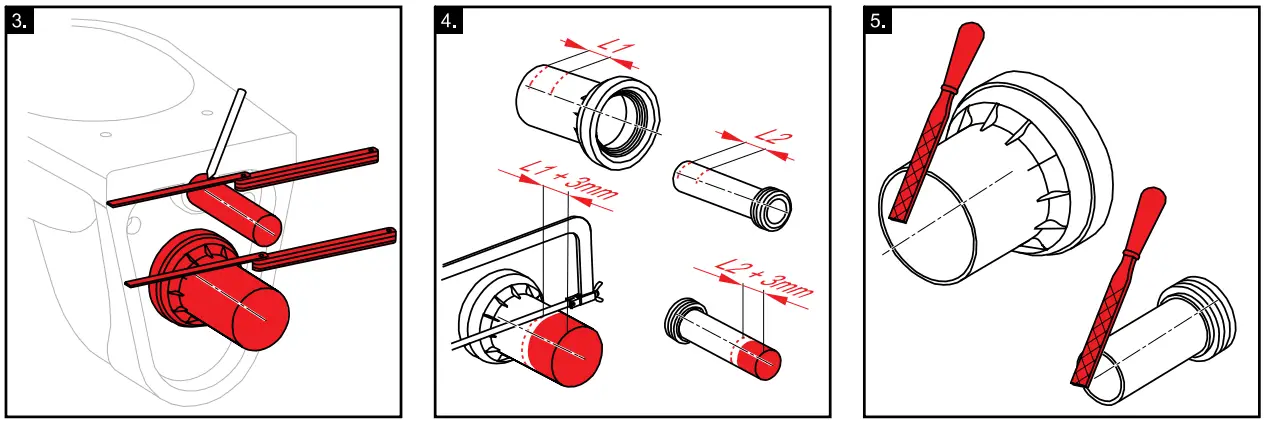 3.

4.

L1

L2

L1 + 3mm

L2 + 3mm

5.