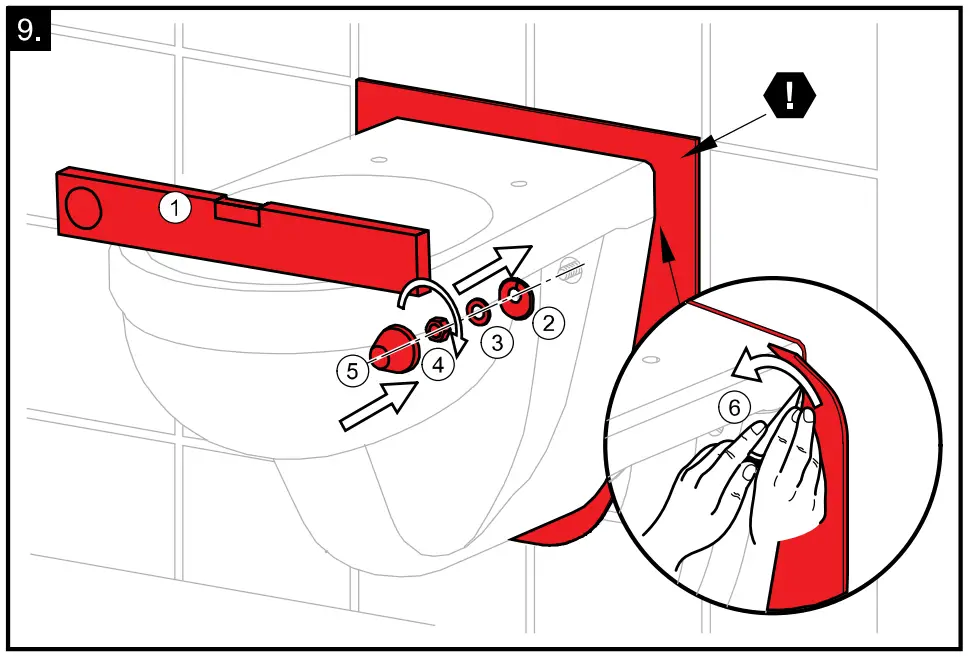 9.

!

1

2

3

4

5

6