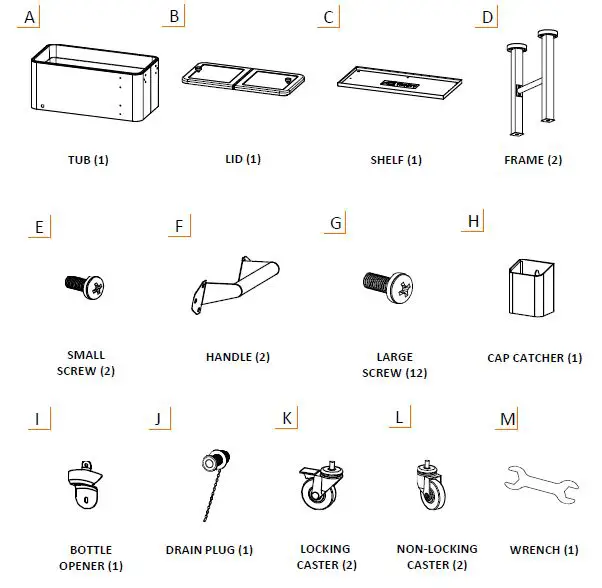 A

TUB (1)

B

LID (1)

C

SHELF (1)

D

FRAME (2)

E

SMALL SCREW (2)

F

HANDLE (2)

G

LARGE SCREW (12)

H

CAP CATCHER (1)

I

BOTTLE OPENER (1)

J

DRAIN PLUG (1)

K

LOCKING CASTER (2)

L

NON-LOCKING CASTER (2)

M

WRENCH (1)