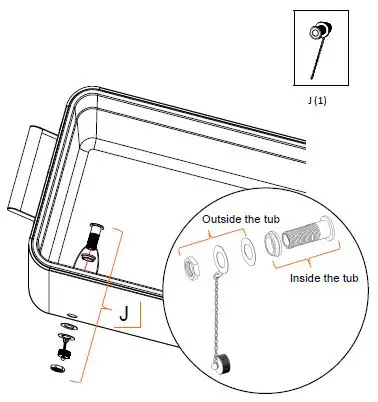 J (1)

Outside the tub

Inside the tub

J