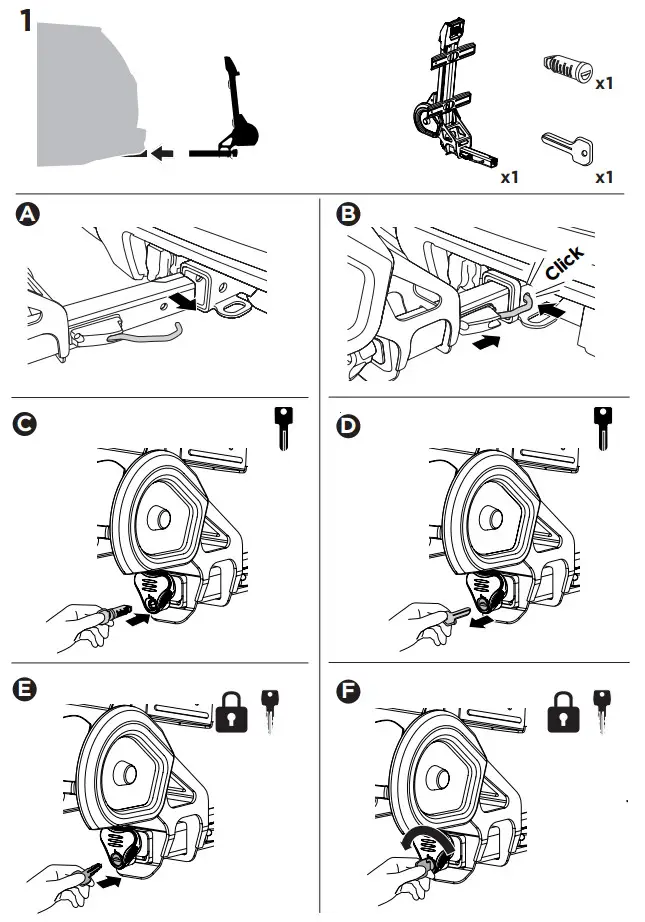 1

x1

x1

x1

A

B

Click

C

D

E

F